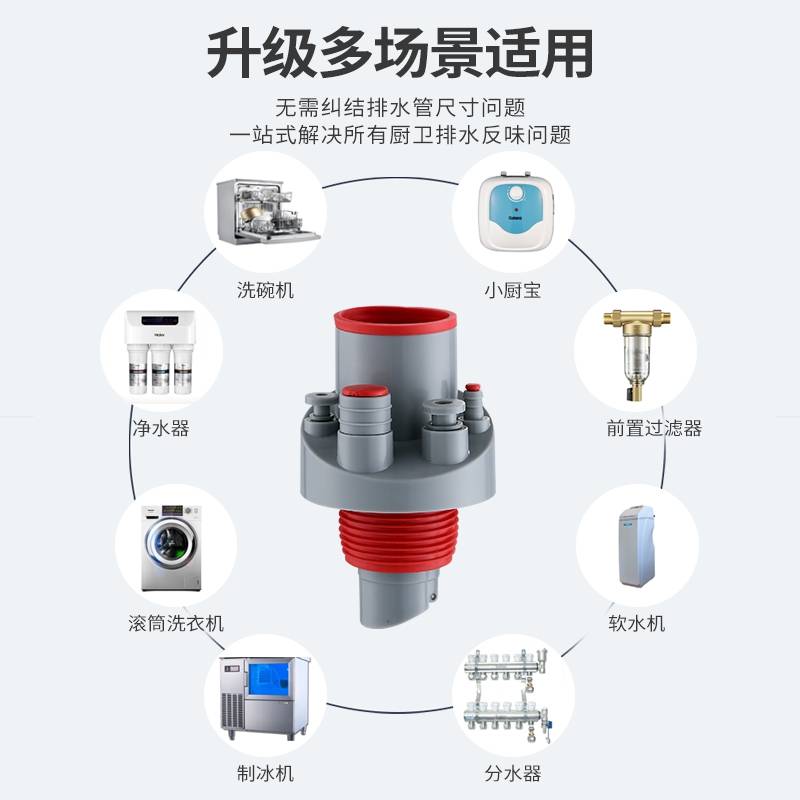 升级多场景适用

无需纠结排水管尺寸问题
一站式解决所有厨卫排水反味问题

洗碗机

小厨宝

净水器

前置过滤器

滚筒洗衣机

软水机

制冰机

分水器